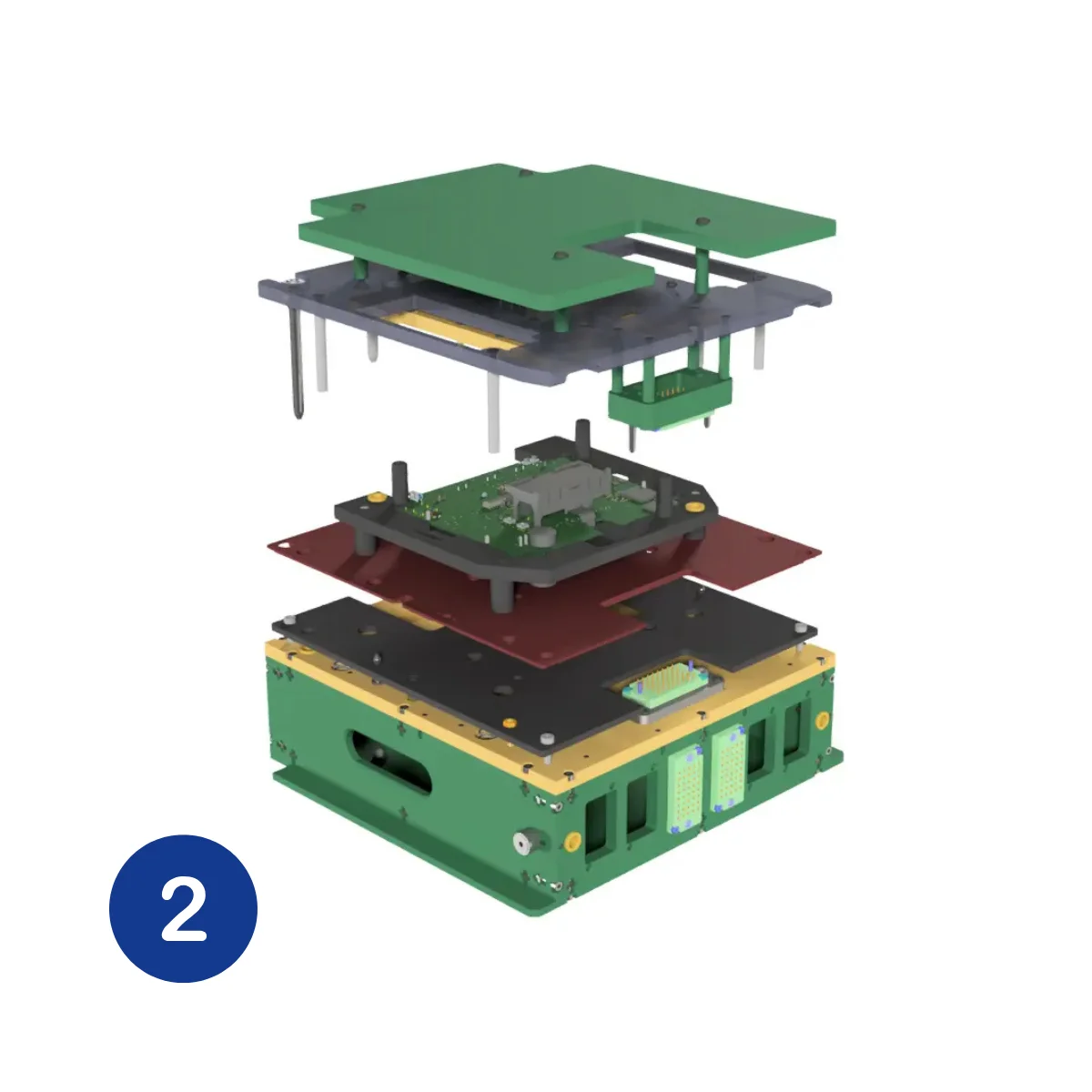 2