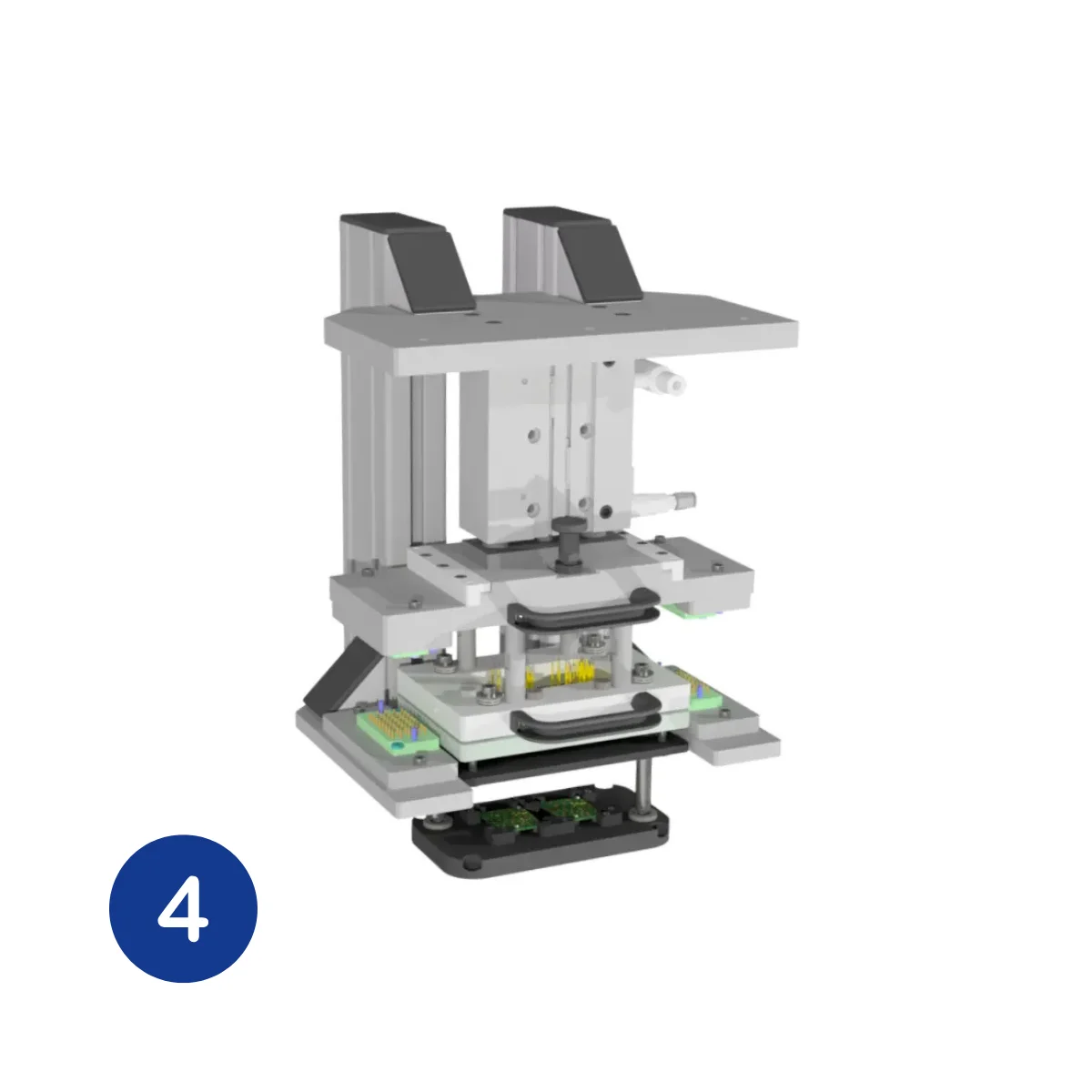 4